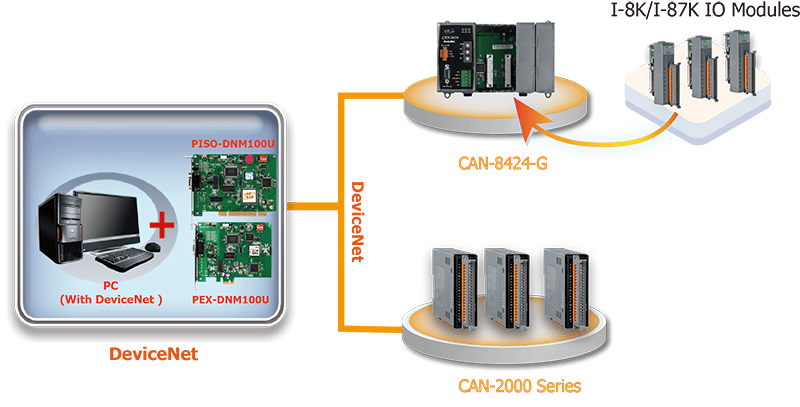 I-8K/I-87K IO Modules

PISO-DNM100U

PC
(With DeviceNet )

PEX-DNM100U

DeviceNet

DeviceNet

CAN-8424-G

CAN-2000 Series